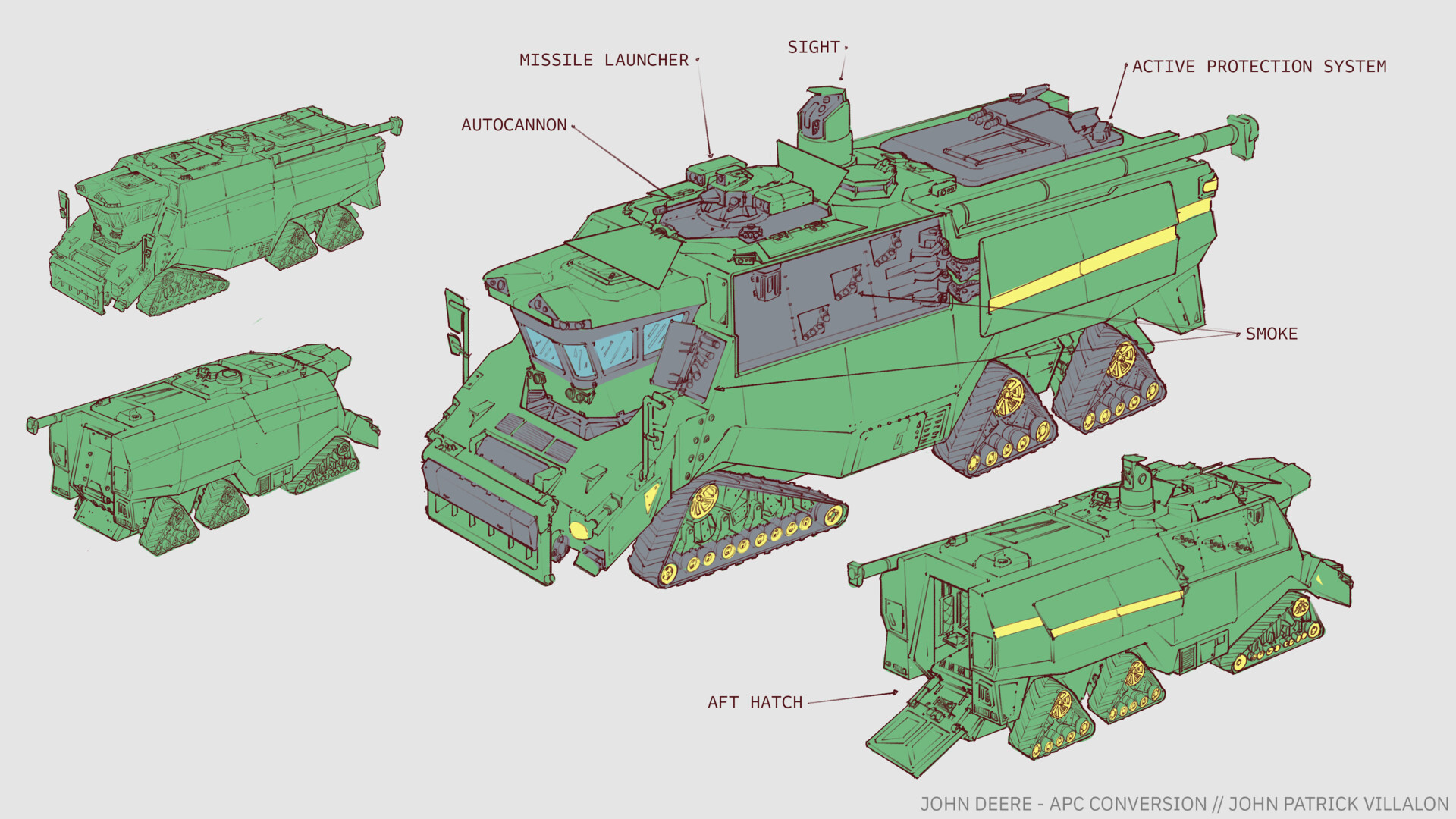 MISSILE LAUNCHER

SIGHT

ACTIVE PROTECTION SYSTEM

AUTOCANNON

SMOKE

AFT HATCH

JOHN DEERE - APC CONVERSION // JOHN PATRICK VILLALON